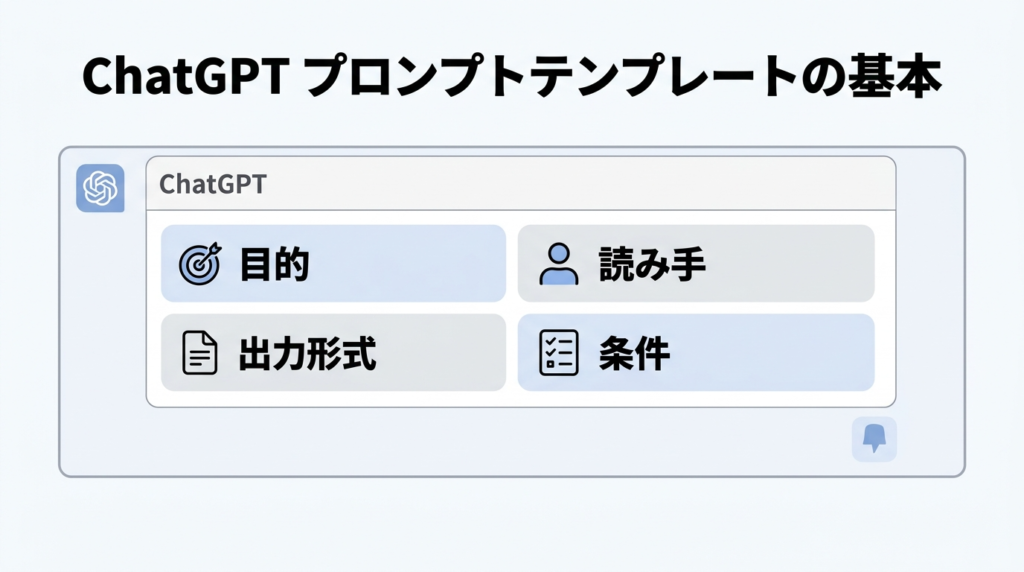 ChatGPT プロンプトテンプレートの基本

ChatGPT

目的

読み手

出力形式

条件