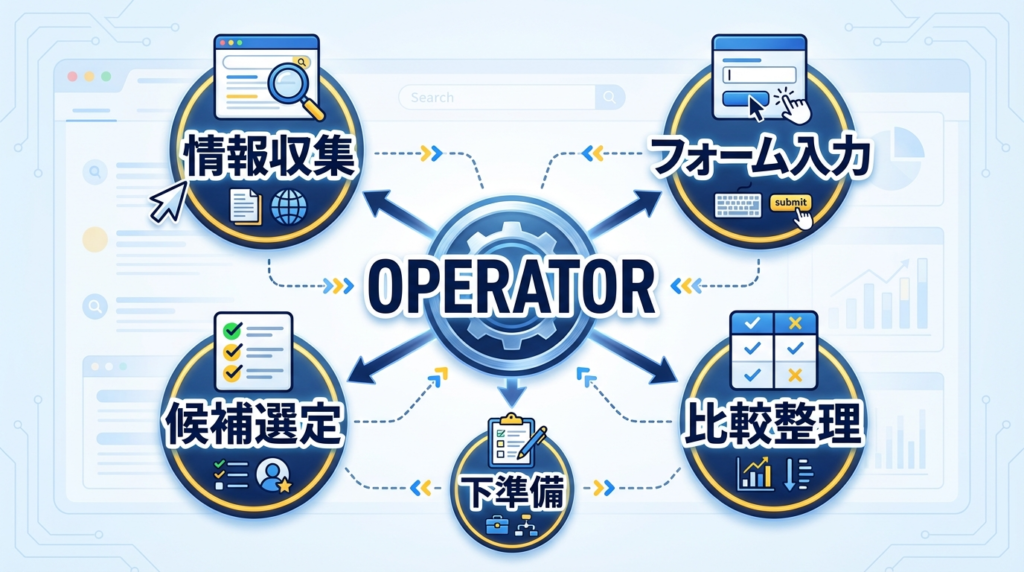 Search

情報収集

フォーム入力

submit

OPERATOR

候補選定

比較整理

下準備