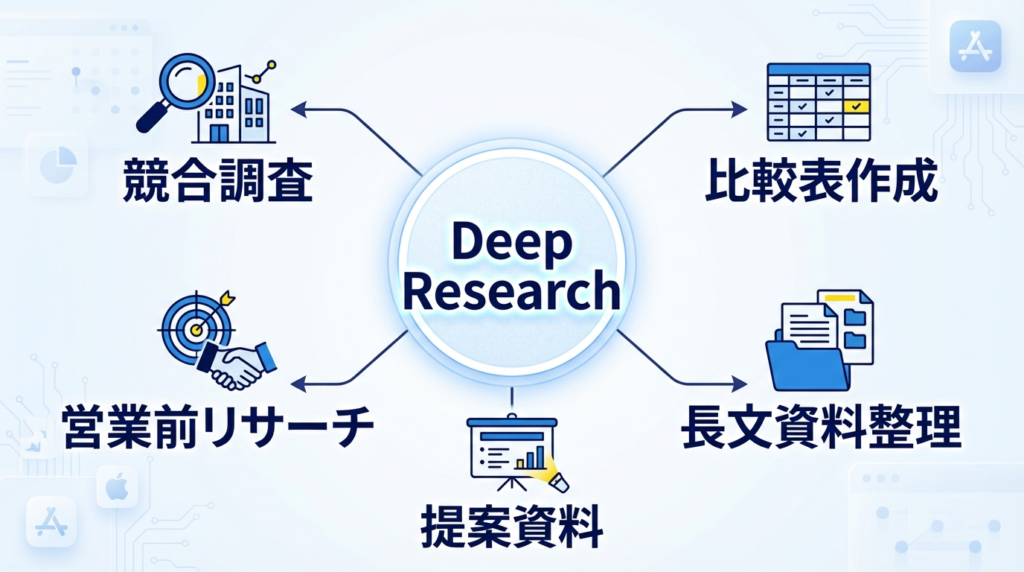 競合調査

比較表作成

Deep Research

営業前リサーチ

長文資料整理

提案資料