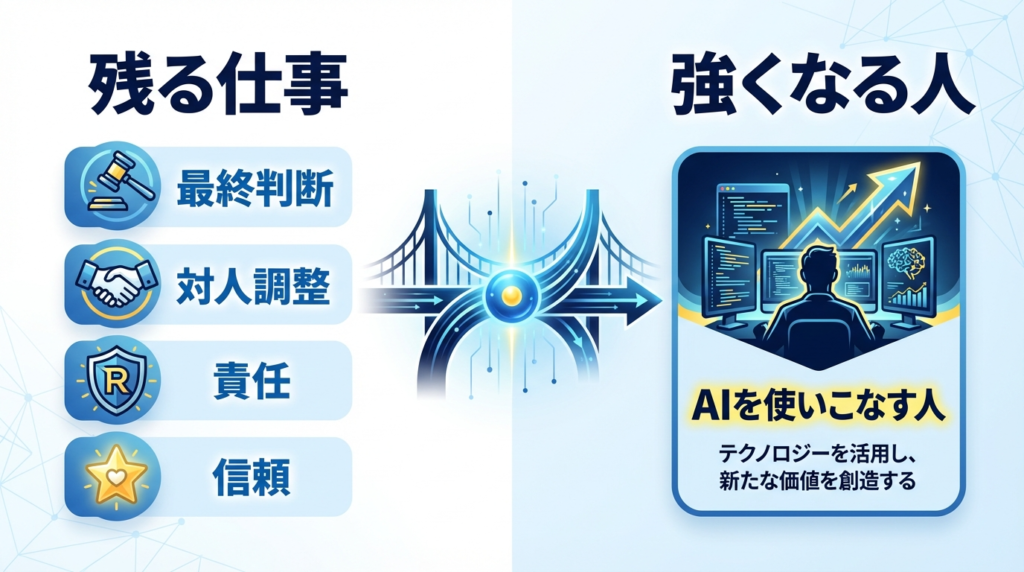 残る仕事

最終判断

対人調整

R

責任

信頼

強くなる人

AIを使いこなす人

テクノロジーを活用し、新たな価値を創造する