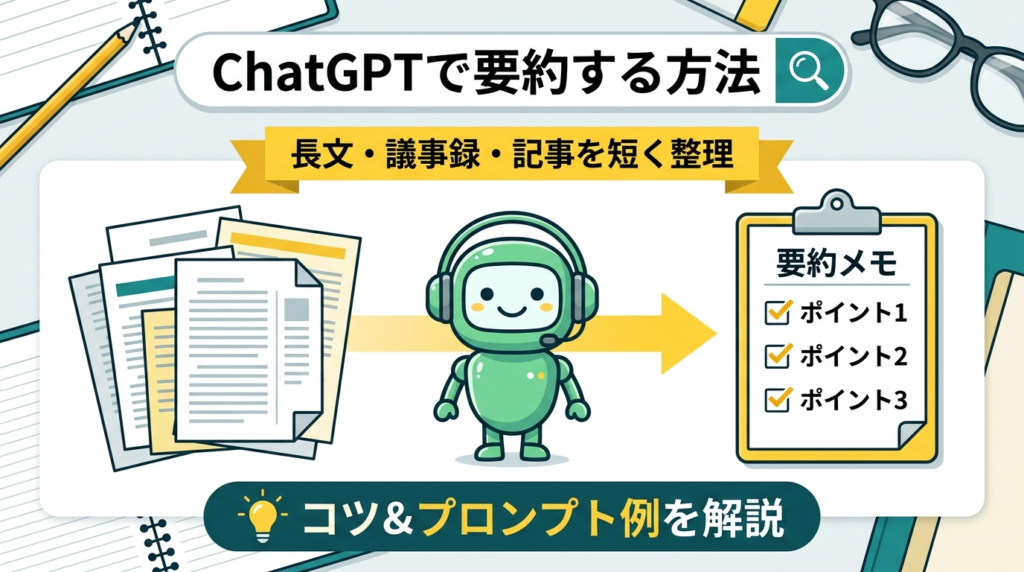 ChatGPTで要約する方法

長文・議事録・記事を短く整理

要約メモ
ポイント1
ポイント2
ポイント3

コツ&プロンプト例を解説